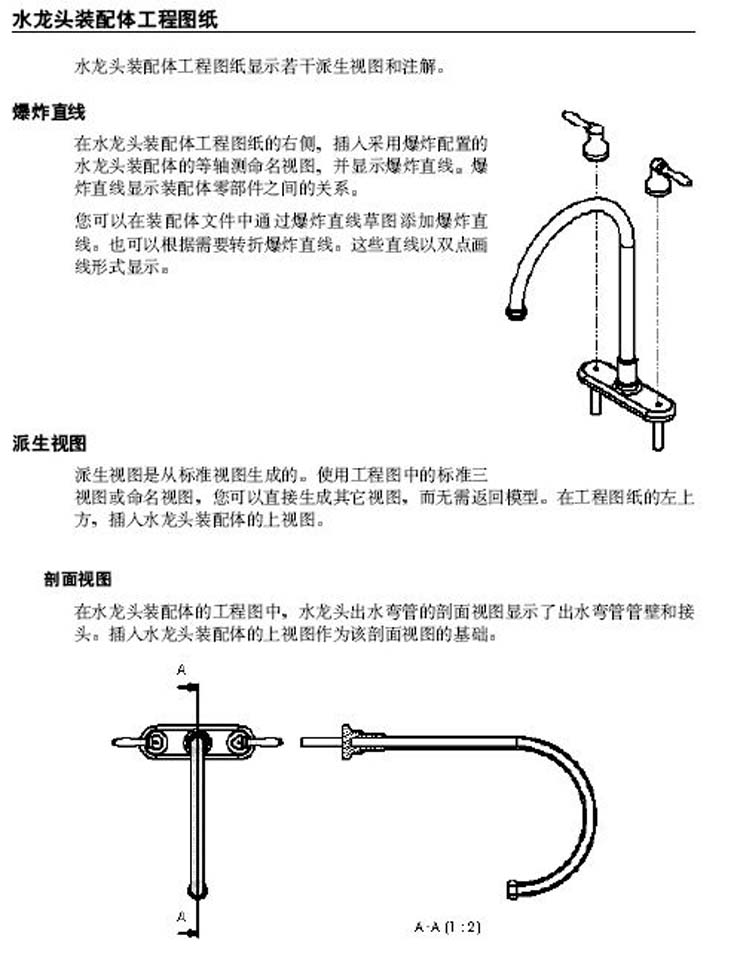 水龙头装配体工程图纸

水龙头装配体工程图纸显示若干派生视图和注解。

爆炸直线

在水龙头装配体工程图纸的右侧，插入采用爆炸配置的水龙头装配体的等轴测命名视图，并显示爆炸直线。爆炸直线显示装配体零部件之间的关系。

您可以在装配体文件中通过爆炸直线草图添加爆炸直线。也可以根据需要转折爆炸直线。这些直线以双点画线形式显示。

派生视图

派生视图是从标准视图生成的。使用工程图中的标准三视图或命名视图，您可以直接生成其它视图，而无需返回模型。在工程图纸的左上方，插入水龙头装配体的上视图。

剖面视图

在水龙头装配体的工程图中，水龙头出水弯管的剖面视图显示了出水弯管管壁和接头。插入水龙头装配体的上视图作为该剖面视图的基础。

A

A

A-A (1 : 2)